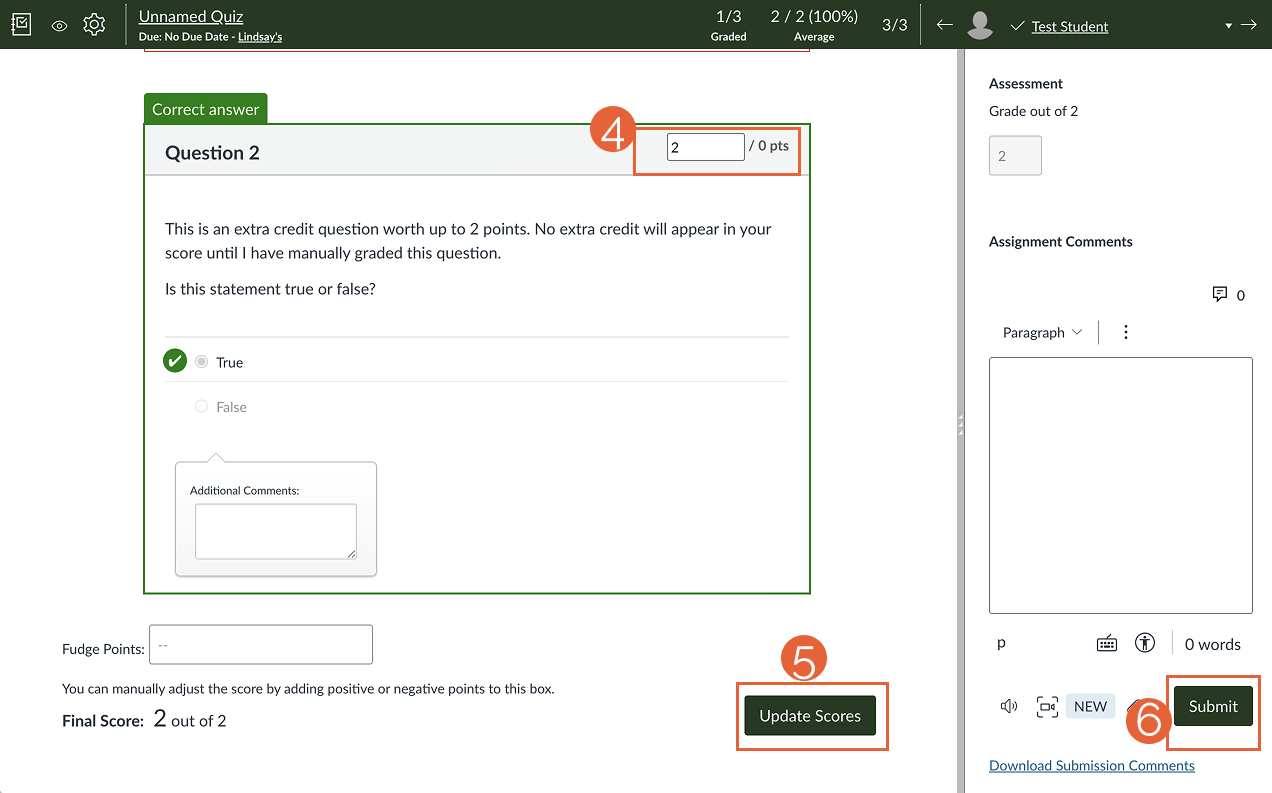 Unnamed Quiz
Due: No Due Date - Lindsay's

1/3
Graded

2 / 2 (100%)
Average

3/3

Test Student

Correct answer

Question 2

4

2 / 0 pts

This is an extra credit question worth up to 2 points. No extra credit will appear in your score until I have manually graded this question.

Is this statement true or false?

True

False

Additional Comments:

Fudge Points: --

You can manually adjust the score by adding positive or negative points to this box.

Final Score: 2 out of 2

5

Update Scores

Assessment

Grade out of 2

2

Assignment Comments

0

Paragraph

p

0 words

NEW

6

Submit

Download Submission Comments